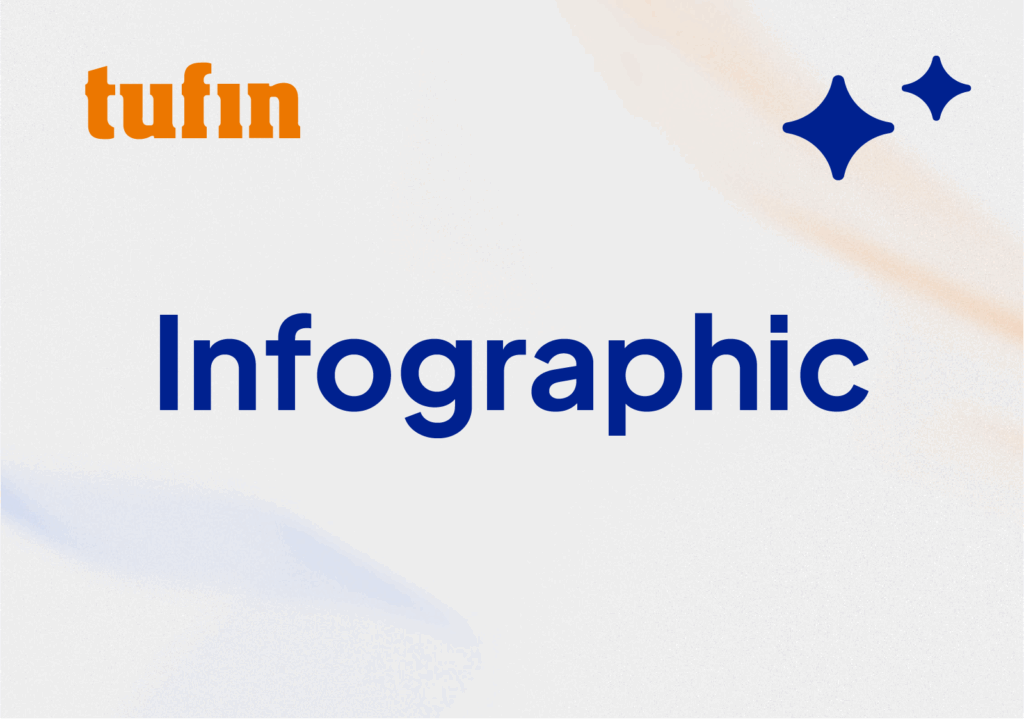 tufin

Infographic