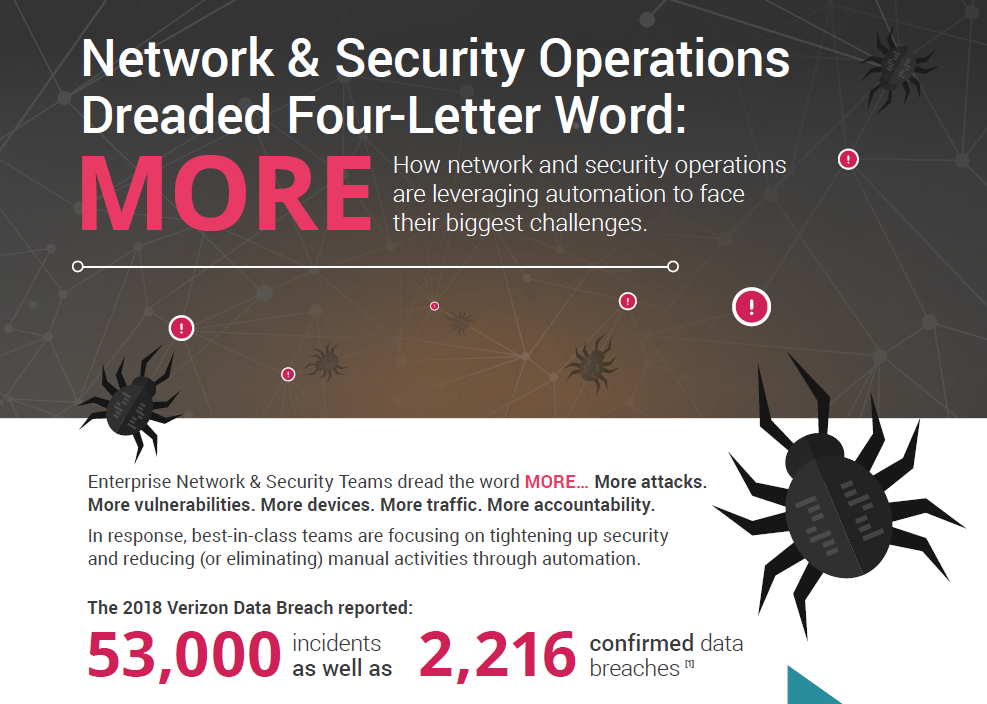 Network & Security Operations Dreaded Four-Letter Word:

MORE

How network and security operations are leveraging automation to face their biggest challenges.

Enterprise Network & Security Teams dread the word MORE… More attacks. More vulnerabilities. More devices. More traffic. More accountability.

In response, best-in-class teams are focusing on tightening up security and reducing (or eliminating) manual activities through automation.

The 2018 Verizon Data Breach reported:

53,000 incidents as well as 2,216 confirmed data breaches [1]